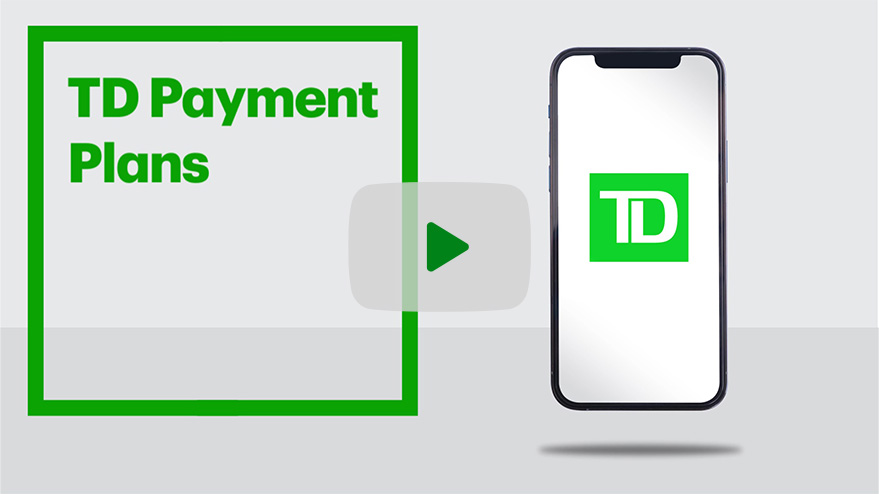 TD Payment Plans

TD